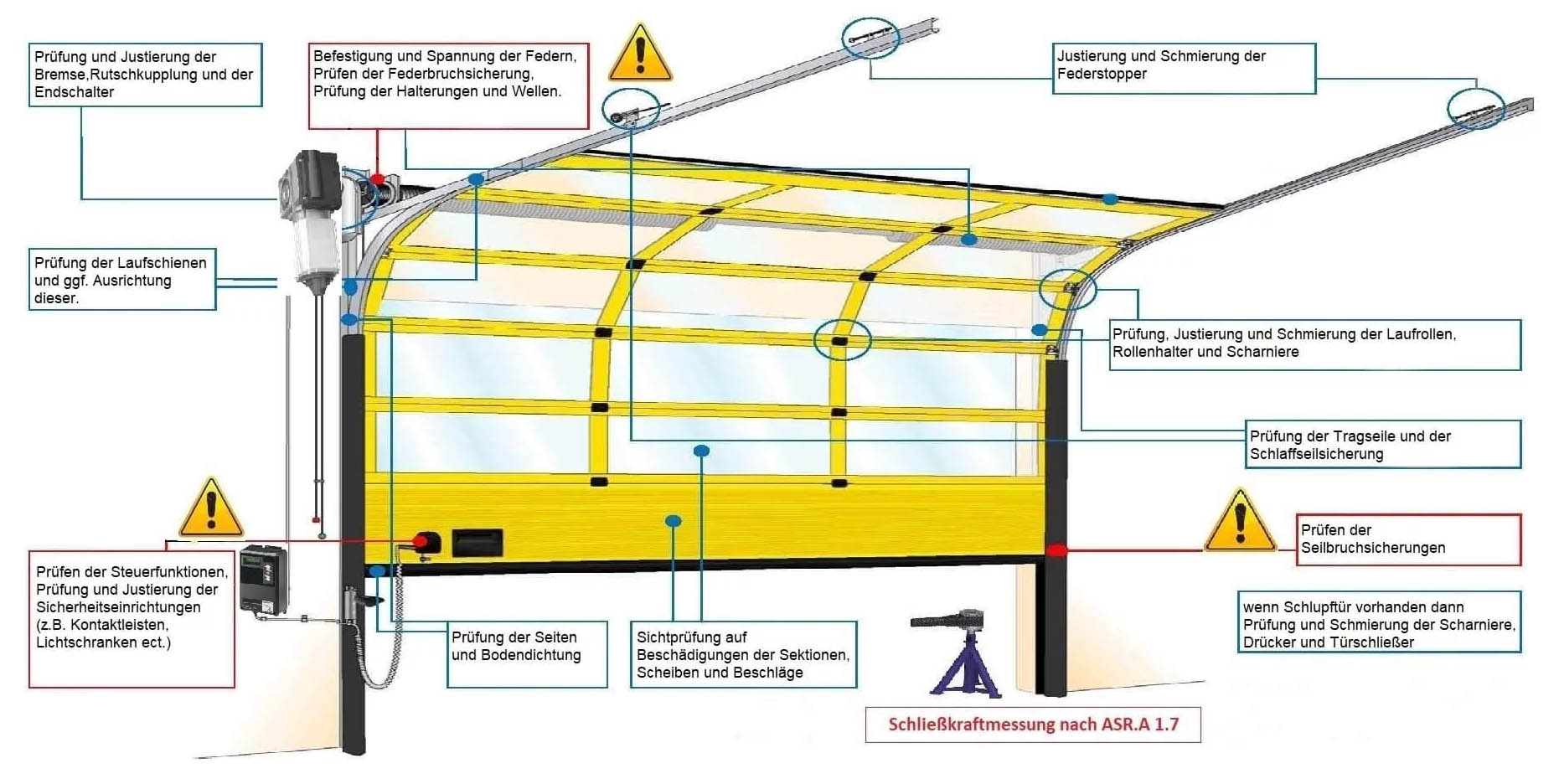 Prüfung und Justierung der Bremse,Rutschkupplung und der Endschalter

Befestigung und Spannung der Federn, Prüfen der Federbruchsicherung, Prüfung der Halterungen und Wellen.

Justierung und Schmierung der Federstopper

Prüfung der Laufschienen und ggf. Ausrichtung dieser.

Prüfung, Justierung und Schmierung der Laufrollen, Rollenhalter und Scharniere

Prüfung der Tragseile und der Schlaffseilsicherung

Prüfen der Seilbruchsicherungen

Prüfen der Steuerfunktionen, Prüfung und Justierung der Sicherheitseinrichtungen (z.B. Kontaktleisten, Lichtschranken ect.)

Prüfung der Seiten und Bodendichtung

Sichtprüfung auf Beschädigungen der Sektionen, Scheiben und Beschläge

wenn Schlupftür vorhanden dann Prüfung und Schmierung der Scharniere, Drücker und Türschließer

Schließkraftmessung nach ASR.A 1.7